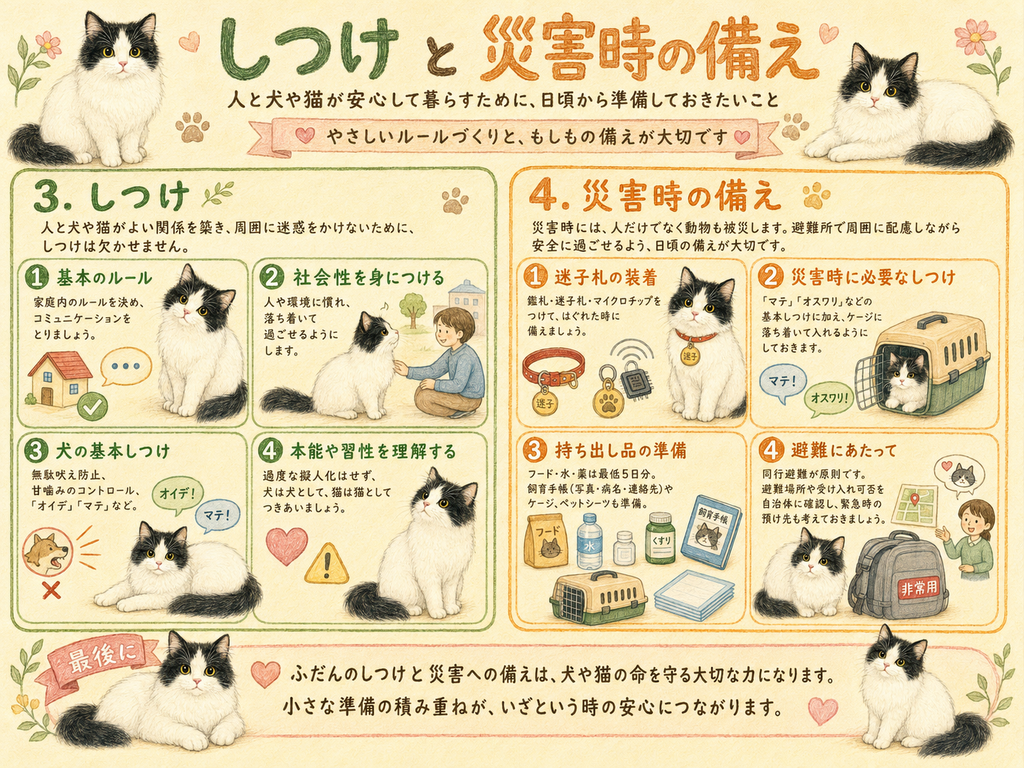 しつけ と 災害時の備え

人と犬や猫が安心して暮らすために、日頃から準備しておきたいこと

やさしいルールづくりと、もしもの備えが大切です

3. しつけ

人と犬や猫がよい関係を築き、周囲に迷惑をかけないために、しつけは欠かせません。

1 基本のルール

家庭内のルールを決め、コミュニケーションをとりましょう。

2 社会性を身につける

人や環境に慣れ、落ち着いて過ごせるようにします。

3 犬の基本しつけ

無駄吠え防止、甘噛みのコントロール、「オイデ」「マテ」など。

オイデ!

マテ!

4 本能や習性を理解する

過度な擬人化はせず、犬は犬として、猫は猫としてつきあいましょう。

4. 災害時の備え

災害時には、人だけでなく動物も被災します。避難所で周囲に配慮しながら安全に過ごせるよう、日頃の備えが大切です。

1 迷子札の装着

鑑札・迷子札・マイクロチップをつけて、はぐれた時に備えましょう。

迷子

迷子

2 災害時に必要なしつけ

「マテ」「オスワリ」などの基本しつけに加え、ケージに落ち着いて入れるようにしておきます。

マテ!

オスワリ!

3 持ち出し品の準備

フード・水・薬は最低5日分。飼育手帳（写真・病名・連絡先）やケージ、ペットシーツも準備。

フード

水

くすり

飼育手帳

4 避難にあたって

同行避難が原則です。避難場所や受け入れ可否を自治体に確認し、緊急時の預け先も考えておきましょう。

非常用

最後に

ふだんのしつけと災害への備えは、犬や猫の命を守る大切な力になります。
小さな準備の積み重ねが、いざという時の安心につながります。