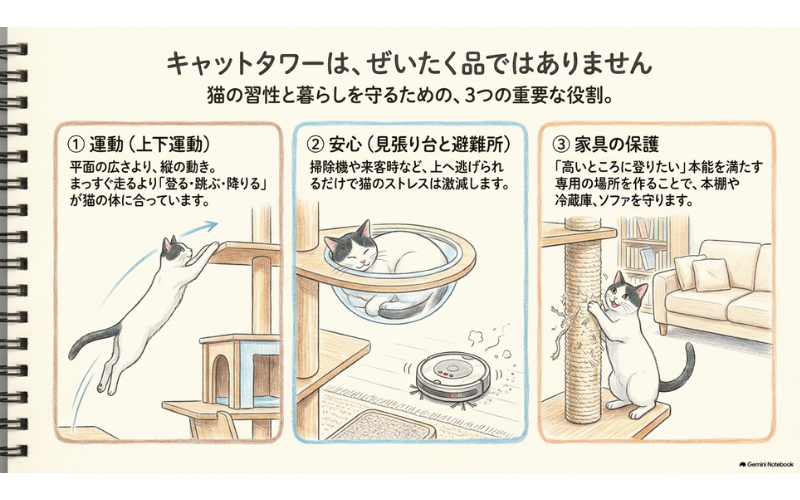 キャットタワーは、ぜいたく品ではありません

猫の習性と暮らしを守るための、3つの重要な役割。

① 運動（上下運動）

平面の広さより、縦の動き。まっすぐ走るより「登る・跳ぶ・降りる」が猫の体に合っています。

② 安心（見張り台と避難所）

掃除機や来客時など、上へ逃げられるだけで猫のストレスは激減します。

③ 家具の保護

「高いところに登りたい」本能を満たす専用の場所を作ることで、本棚や冷蔵庫、ソファを守ります。

Gemini Notebook